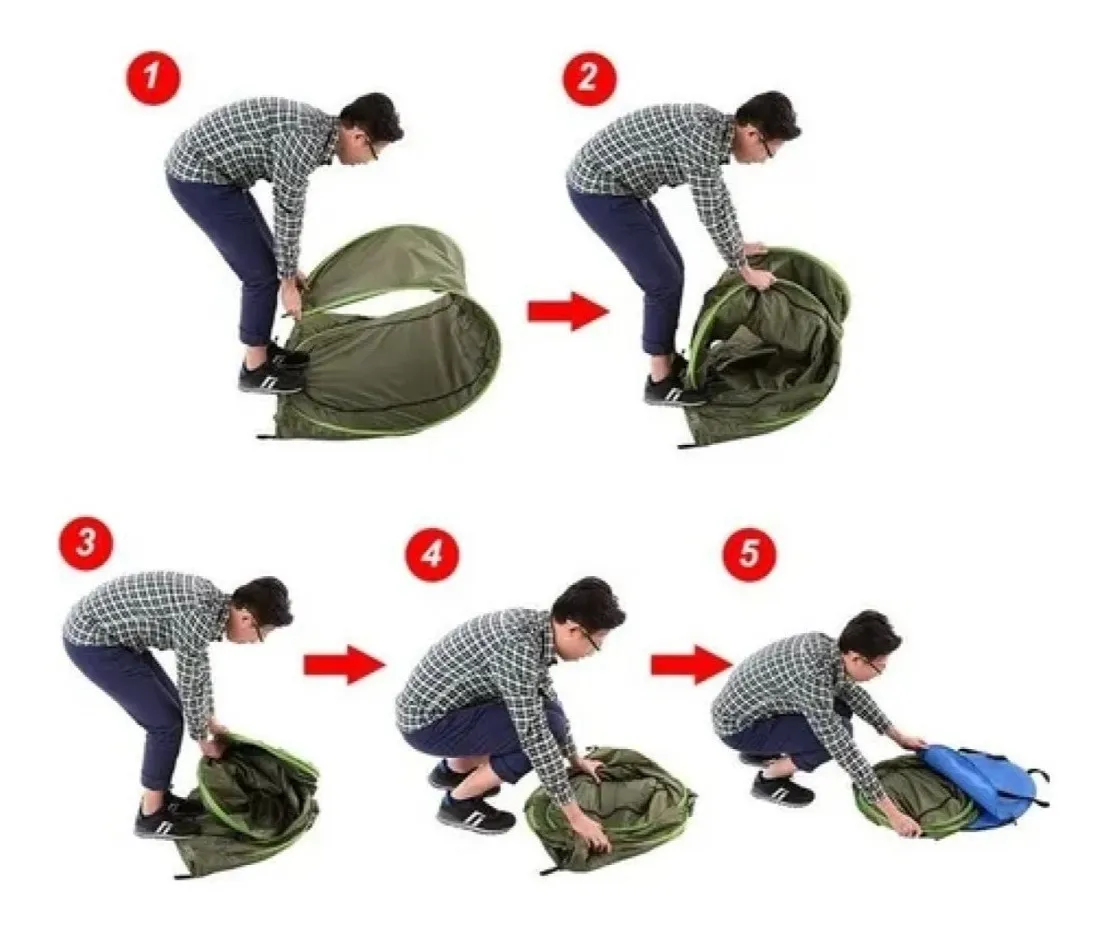 1

2

3

4

5