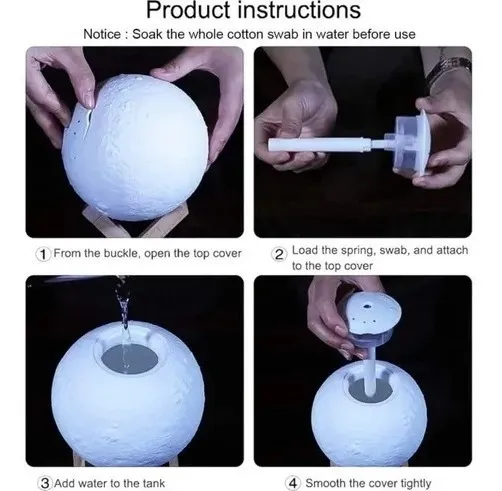 Product instructions

Notice : Soak the whole cotton swab in water before use

① From the buckle, open the top cover

② Load the spring, swab, and attach to the top cover

③ Add water to the tank

④ Smooth the cover tightly